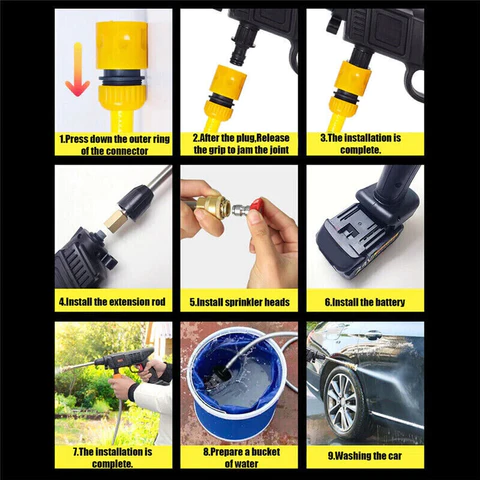 1.Press down the outer ring of the connector

2.After the plug,Release the grip to jam the joint

3.The installation is complete.

4.Install the extension rod

5.Install sprinkler heads

6.Install the battery

7.The installation is complete.

8.Prepare a bucket of water

9.Washing the car